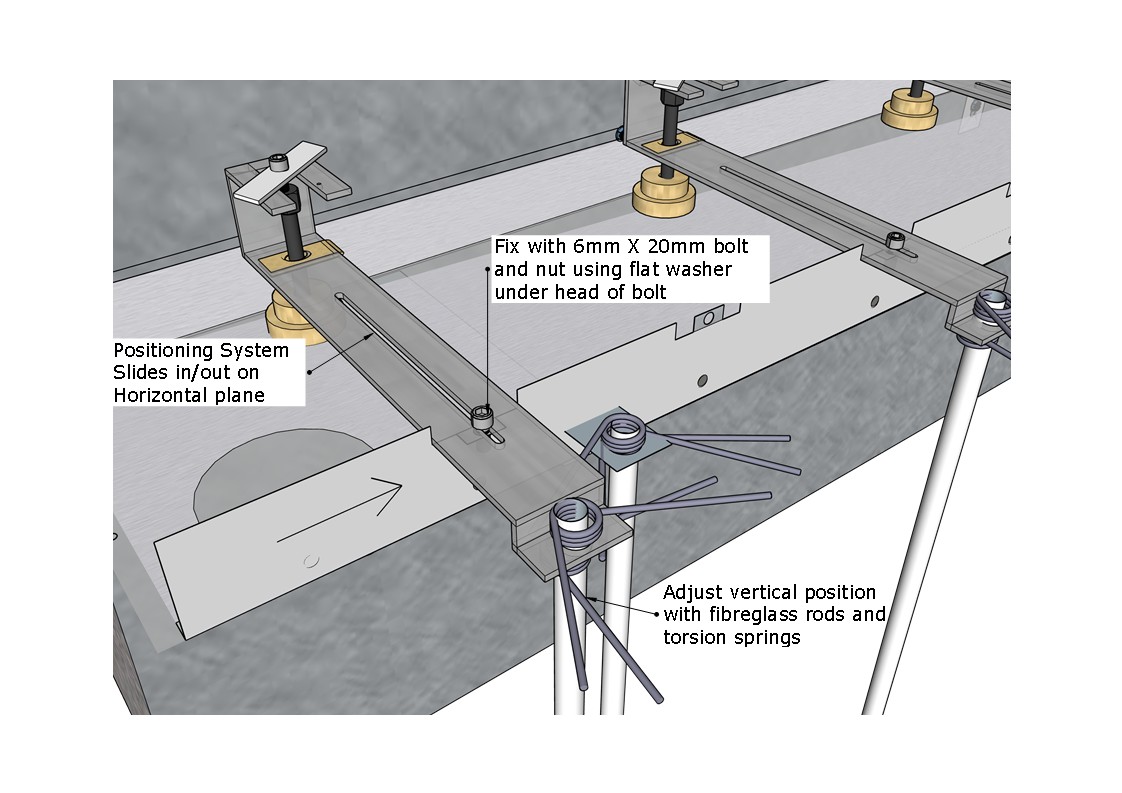 Fix with 6mm X 20mm bolt and nut using flat washer under head of bolt

Positioning System Slides in/out on Horizontal plane

Adjust vertical position with fibreglass rods and torsion springs